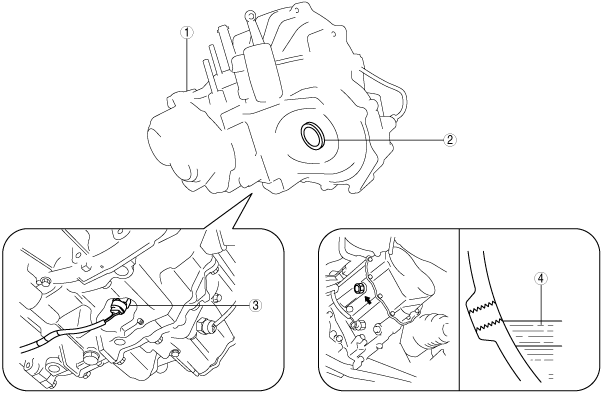 1
2
3
4