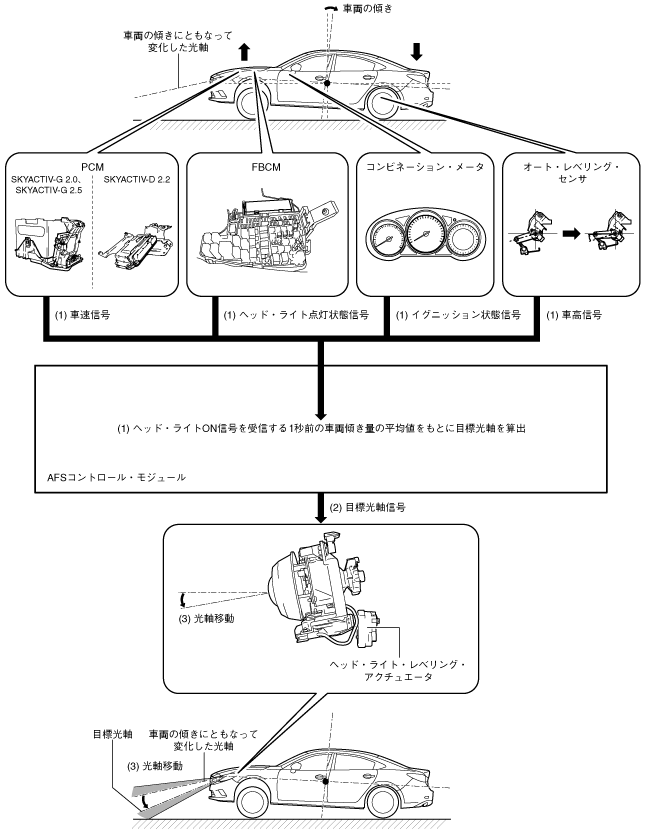 車両の傾き

車両の傾きにともなって変化した光軸

PCM

SKYACTIV-G 2.0、SKYACTIV-G 2.5

SKYACTIV-D 2.2

FBCM

コンビネーション・メータ

オート・レベリング・センサ

(1) 車速信号

(1) ヘッド・ライト点灯状態信号

(1) イグニッション状態信号

(1) 車高信号

(1) ヘッド・ライトON信号を受信する1秒前の車両傾き量の平均値をもとに目標光軸を算出

AFSコントロール・モジュール

(2) 目標光軸信号

(3) 光軸移動

ヘッド・ライト・レベリング・アクチュエータ

目標光軸

車両の傾きにともなって変化した光軸

(3) 光軸移動