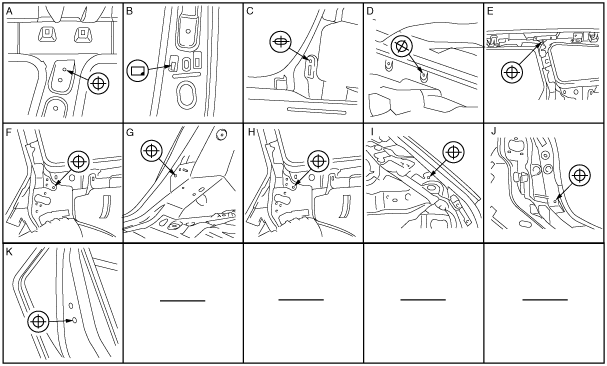 A
B
C
D
E
F
G
H
I
J
K