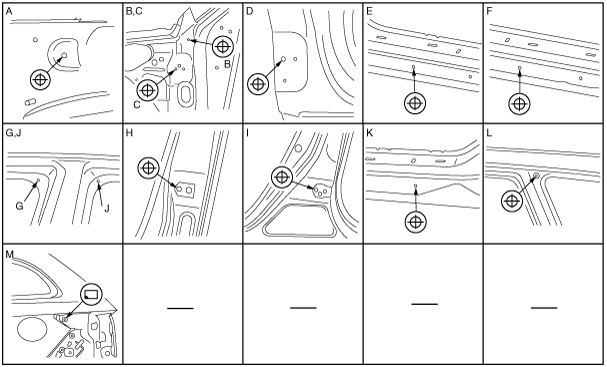 A

B,C

B

C

D

E

F

G,J

G

J

H

I

K

L

M