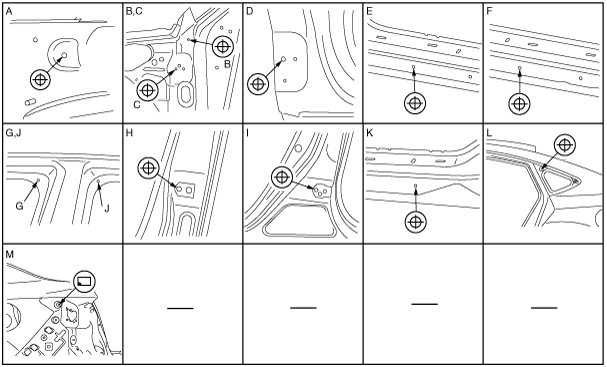 A

B,C

B

C

D

E

F

G,J

G

J

H

I

K

L

M