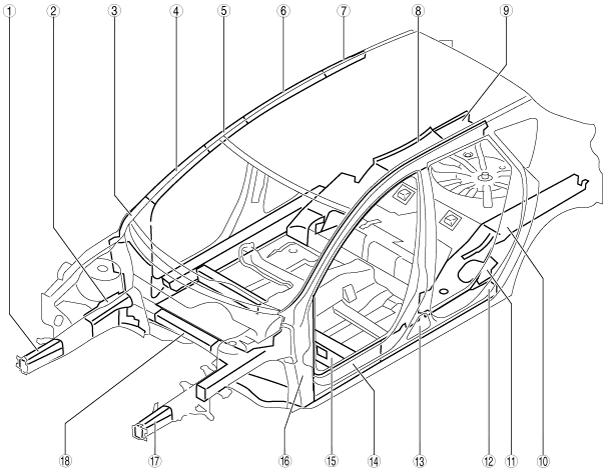 ①
②
③
④
⑤
⑥
⑦
⑧
⑨
⑱
⑰
⑯
⑮
⑭
⑬
⑫
⑪
⑩