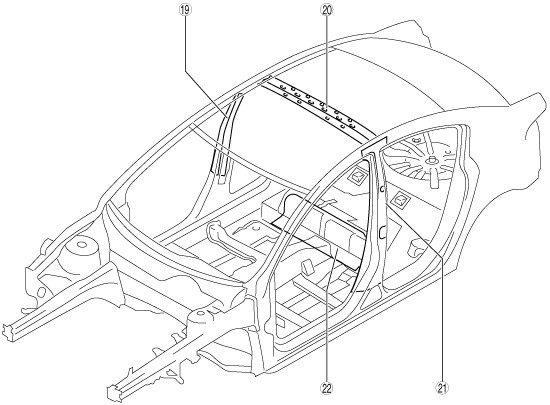 19
20
22
21