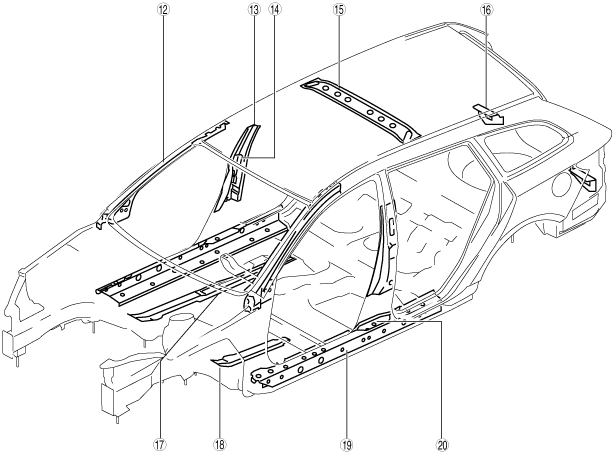 ⑫
⑬
⑭
⑮
⑯
⑰
⑱
⑲
⑳