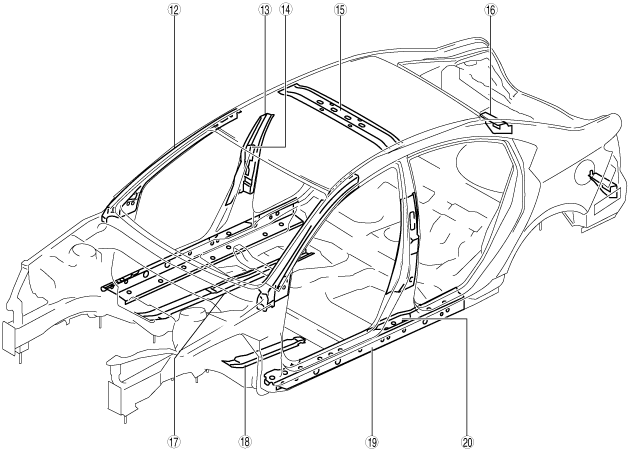 ⑫ ⑬ ⑭ ⑮ ⑯

⑰ ⑱ ⑲ ⑳