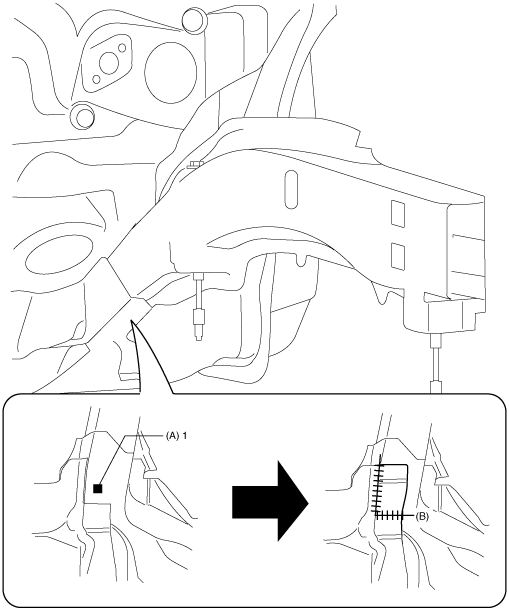 (A) 1

(B)