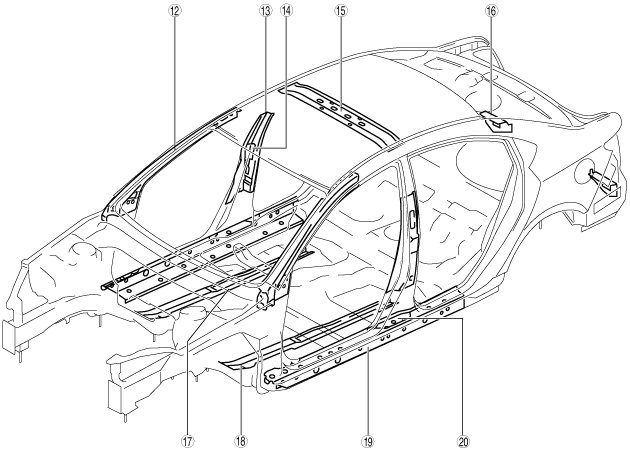 12
13
14
15
16
17
18
19
20