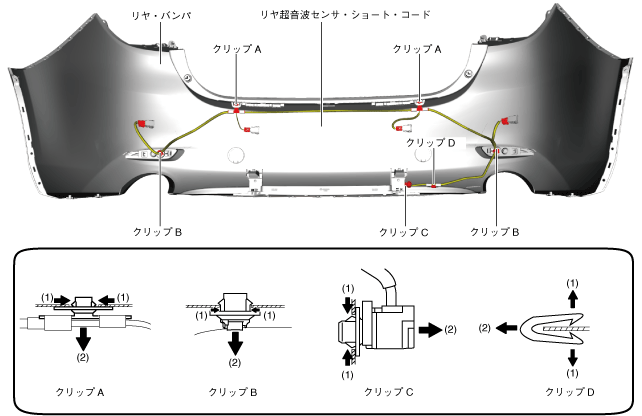 リヤ・バンパ

リヤ超音波センサ・ショート・コード

クリップ A

クリップ A

クリップ D

クリップ B

クリップ C

クリップ B

(1) (1)

(2)

クリップ A

(1) (1)

(2)

クリップ B

(1)

(2)

(1)

クリップ C

(1)

(2)

(1)

クリップ D