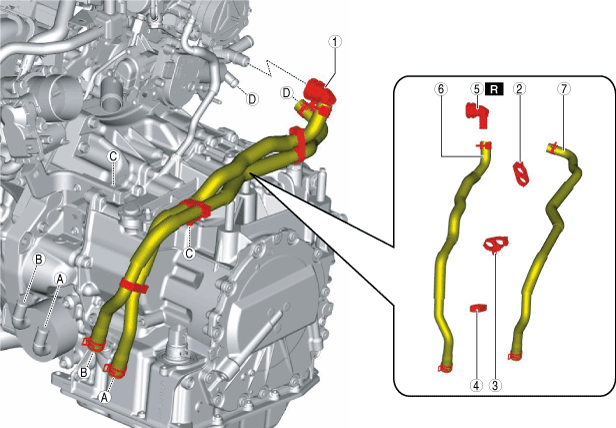 1
D
D
C
C
B
A
B
A
6
5 R
2
7
4
3