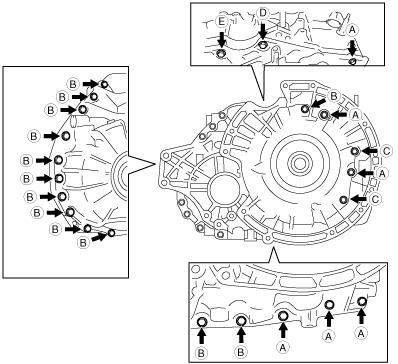 E
D
A
B
B
B
B
B
B
B
B
B
B
B
A
C
A
C
B
B
A
A
A