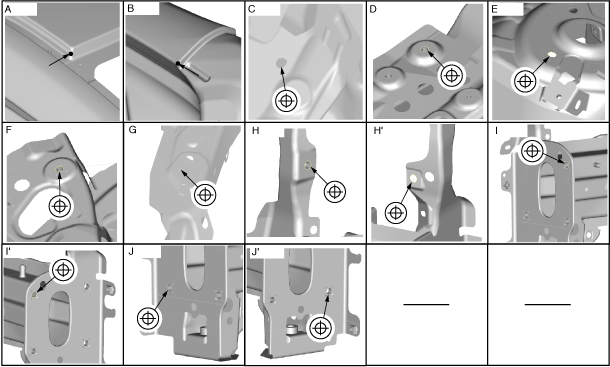 A

B

C

D

E

F

G

H

H'

I

I'

J

J'