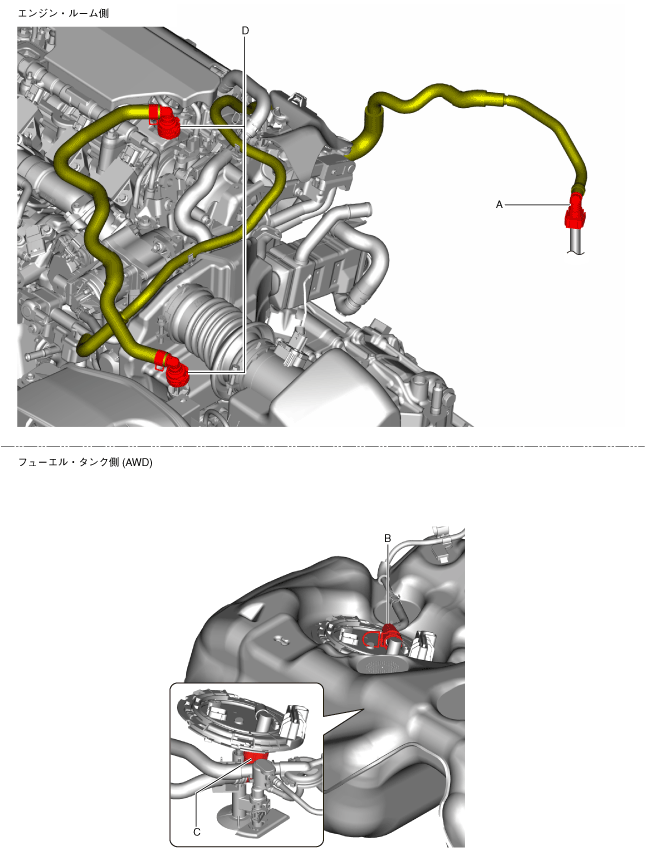 エンジン・ルーム側

D

A

フューエル・タンク側 (AWD)

B

C