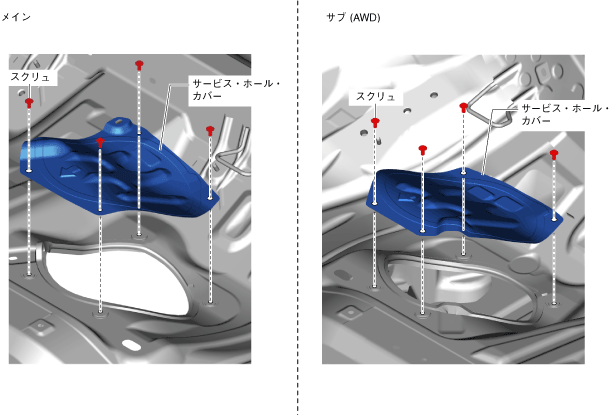 メイン

スクリュ

サービス・ホール・カバー

サブ (AWD)

スクリュ

サービス・ホール・カバー