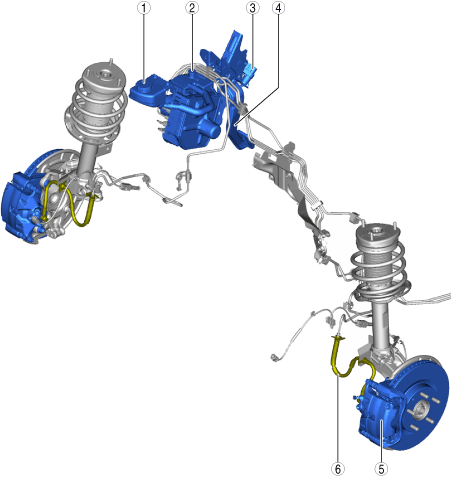 1
2
3
4
6
5