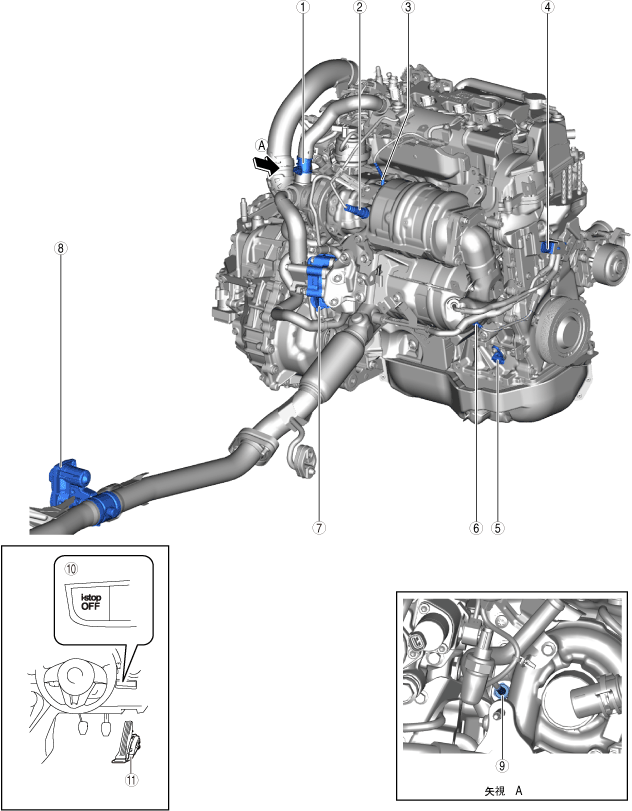 ①
②
③
④
A
⑧
⑦
⑥
⑤
⑩
i-stop OFF
⑪
⑨
矢視 A