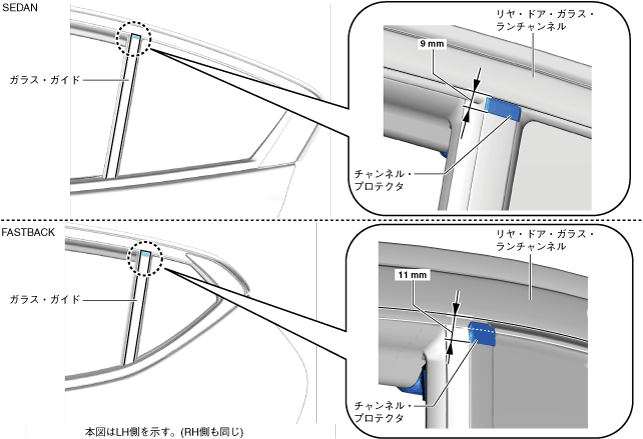 SEDAN

ガラス・ガイド

リヤ・ドア・ガラス・ランチャンネル

9 mm

チャンネル・プロテクタ

FASTBACK

ガラス・ガイド

リヤ・ドア・ガラス・ランチャンネル

11 mm

チャンネル・プロテクタ

本図はLH側を示す。(RH側も同じ)