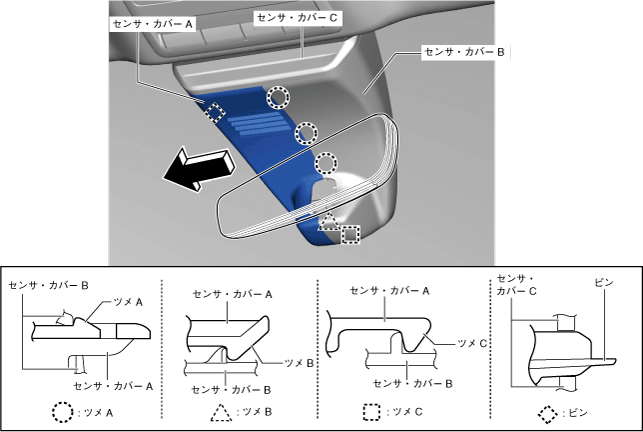 センサ・カバー A
センサ・カバー C
センサ・カバー B

センサ・カバー B
ツメ A
センサ・カバー A
: ツメ A

センサ・カバー A
ツメ B
センサ・カバー B
: ツメ B

センサ・カバー A
ツメ C
センサ・カバー B
: ツメ C

センサ・カバー C
ピン
: ピン