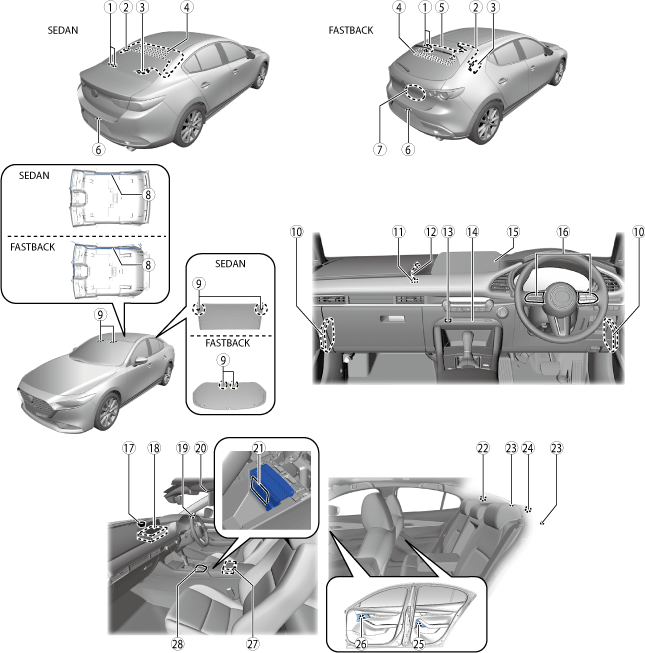 SEDAN
1 2 3 4
6

FASTBACK
4 1 5 2 3
7 6

SEDAN
8
FASTBACK
8

9

SEDAN
9
FASTBACK
9

10 11 12 13 14 15 16 10

17 18 19 20 21
28 27

22 23 24 23
26 25