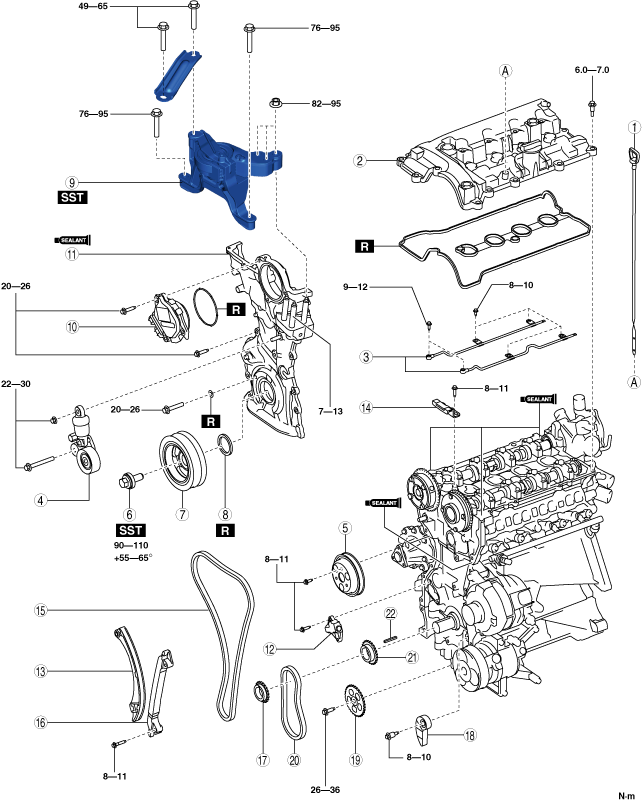 49—65
76—95
76—95
82—95
9
SST
SEALANT
11
20—26
10
R
22—30
20—26
R
7—13
4
6
SST
90—110
+55—65°
7
8
R
A
6.0—7.0
1
2
R
9—12
8—10
3
A
8—11
14
SEALANT
SEALANT
5
8—11
15
12
22
21
13
16
8—11
17
20
26—36
19
8—10
18
N·m