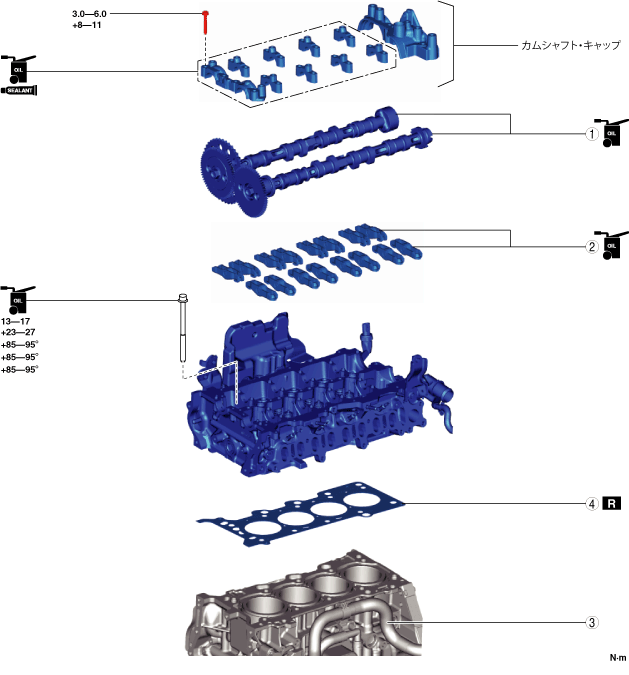 3.0—6.0
+8—11

OIL
SEALANT

カムシャフト・キャップ

①
OIL

②
OIL

OIL
13—17
+23—27
+85—95°
+85—95°
+85—95°

④ R

③

N·m