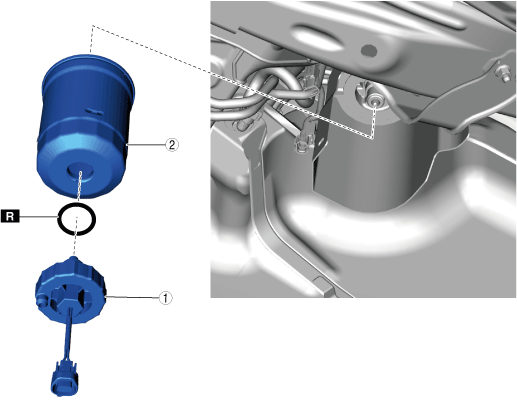 2

R

1