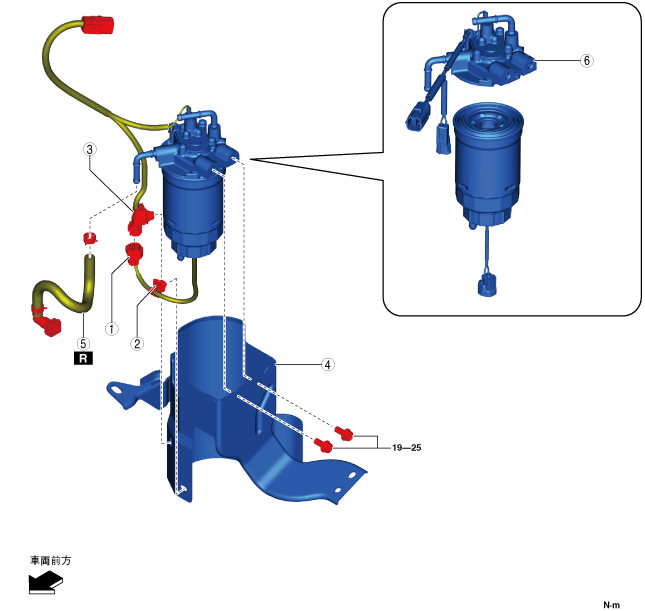 6
3
1
2
5
R
4
19—25
車両前方
N·m