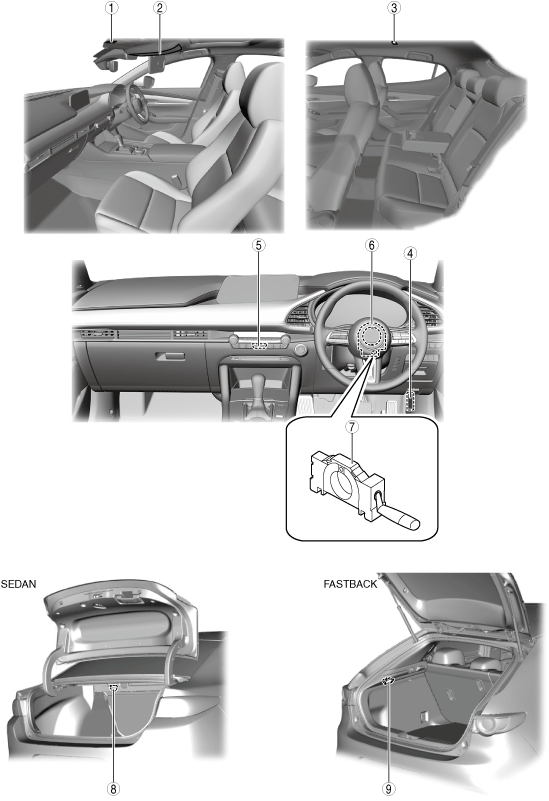 ①
②
③
⑤
⑥
④
⑦
SEDAN
FASTBACK
⑧
⑨