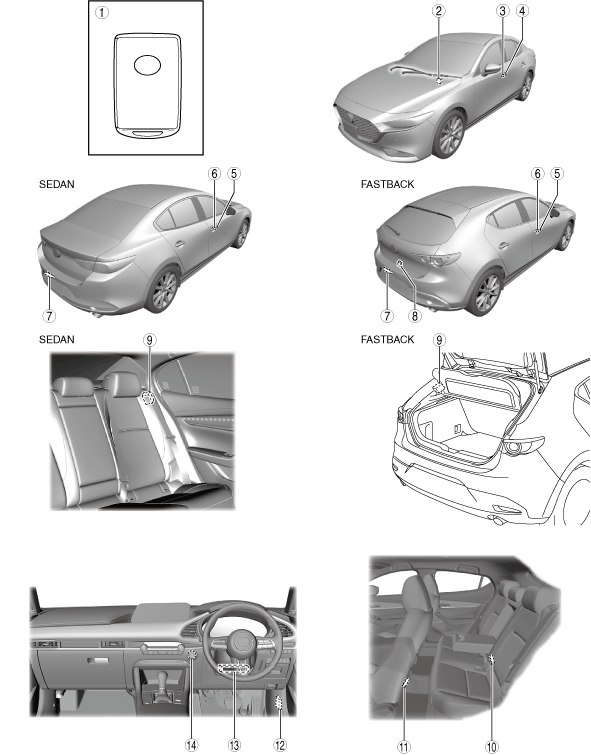 ①

② ③ ④

SEDAN
⑥ ⑤
⑦

FASTBACK
⑥ ⑤
⑦ ⑧

SEDAN
⑨

FASTBACK
⑨

⑭ ⑬ ⑫

⑪ ⑩