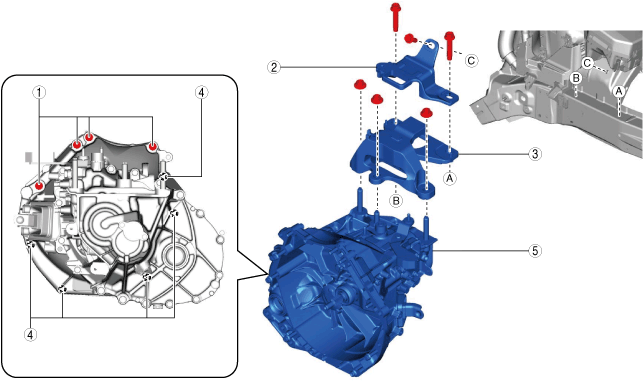 1
4
4
2
C
C
B
A
3
A
B
5