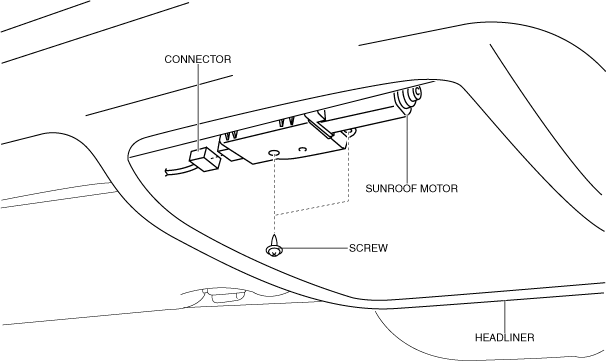 CONNECTOR

SUNROOF MOTOR

SCREW

HEADLINER