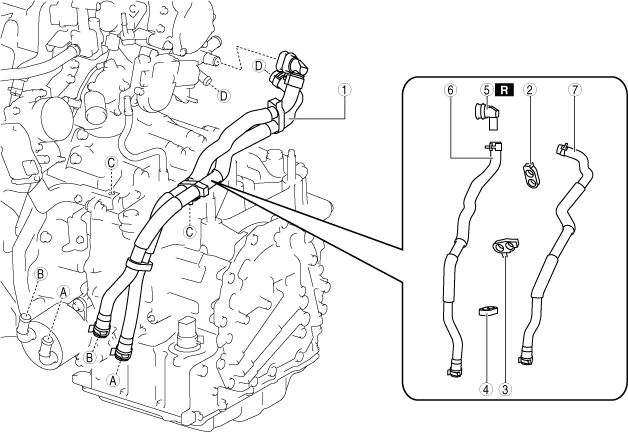 D
D
1
C
C
B
A
B
A
6
5
R
2
7
4
3