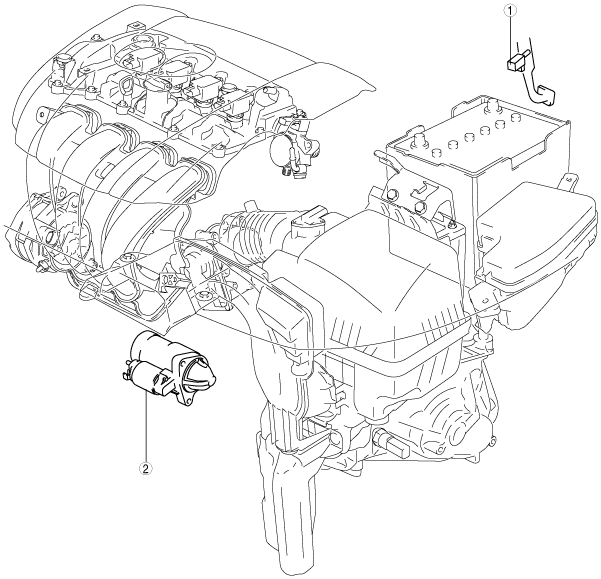 1

2