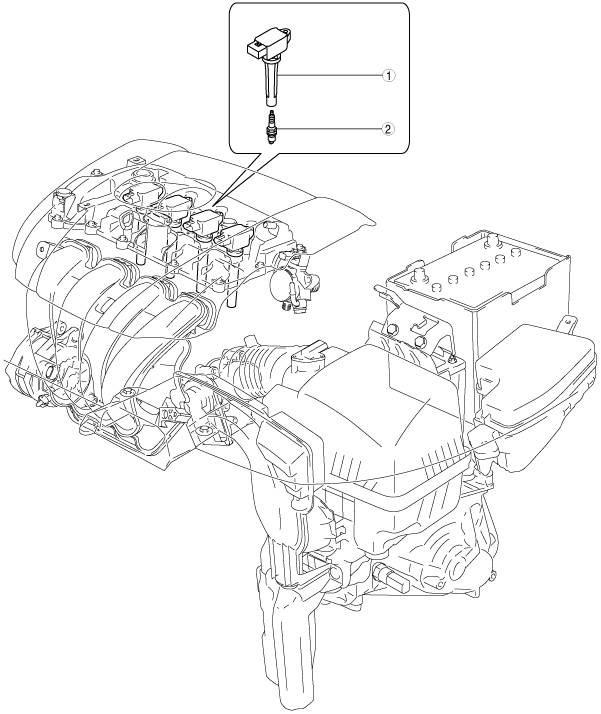 1
2