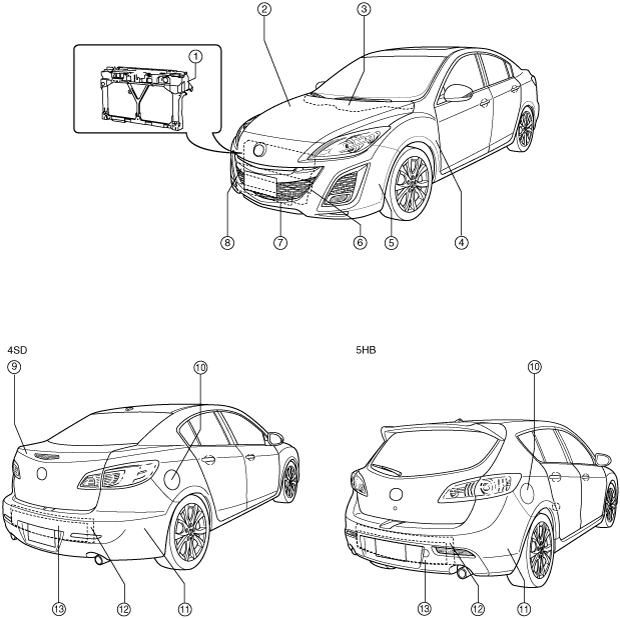 1
2
3
8
7
6
5
4

4SD
9
10
13
12
11

5HB
10
13
12
11