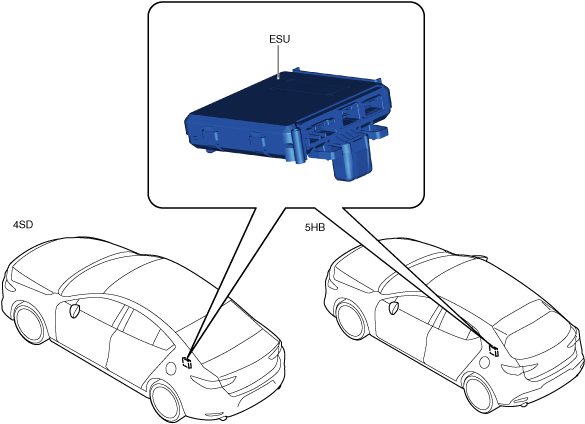 ESU

4SD

5HB