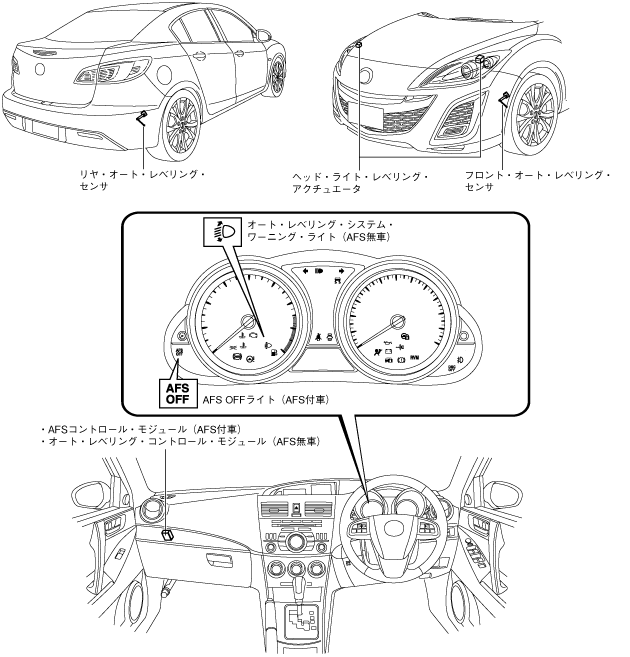 リヤ・オート・レベリング・センサ

ヘッド・ライト・レベリング・アクチュエータ

フロント・オート・レベリング・センサ

オート・レベリング・システム・ワーニング・ライト（AFS無車）

AFS OFF

AFS OFFライト（AFS付車）

・AFSコントロール・モジュール（AFS付車）
・オート・レベリング・コントロール・モジュール（AFS無車）