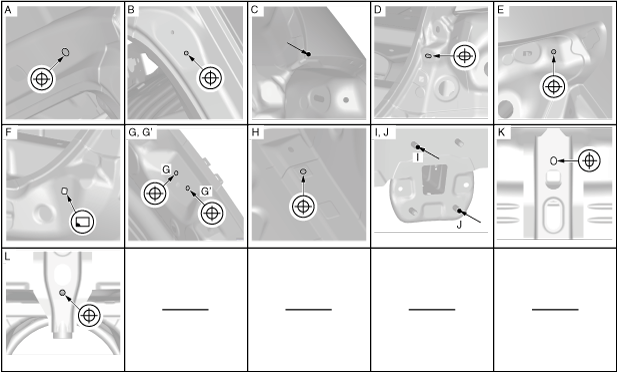 A

B

C

D

E

F

G, G'

G

G'

H

I, J

I

J

K

L