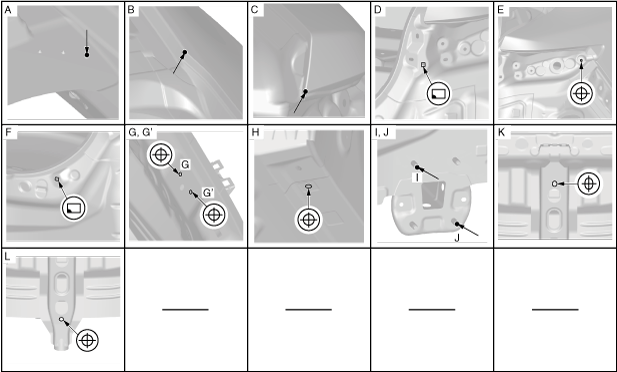 A

B

C

D

E

F

G, G'

G

G'

H

I, J

I

J

K

L