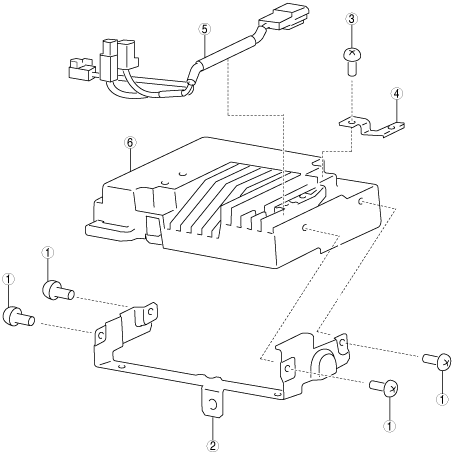 5
3
4
6
1
1
1
1
2