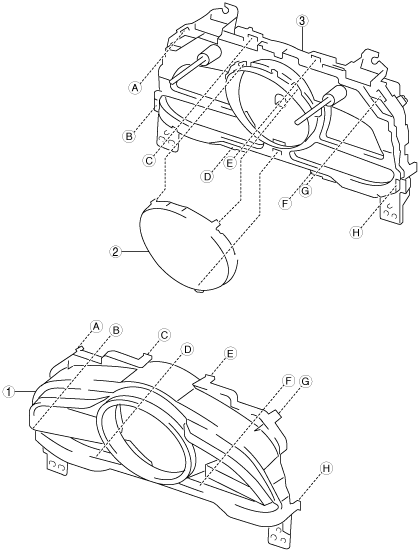 3
A
B
C
D
E
F
G
H
2
A
B
C
D
E
F
G
1
H