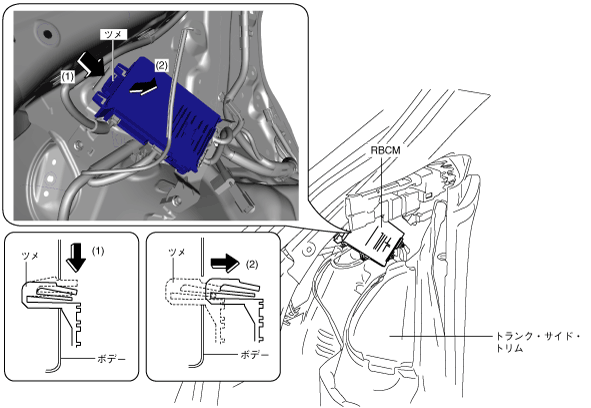 ツメ
(1)
(2)
RBCM
ツメ
(1)
ボデー
ツメ
(2)
ボデー
トランク・サイド・トリム