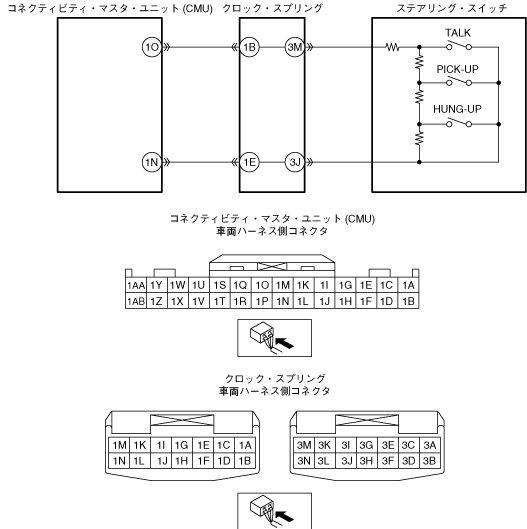 コネクティビティ・マスタ・ユニット (CMU)

クロック・スプリング

ステアリング・スイッチ

1O

1B

3M

TALK

PICK-UP

HUNG-UP

1N

1E

3J

コネクティビティ・マスタ・ユニット (CMU)
車両ハーネス側コネクタ

| 1AA | 1Y | 1W | 1U | 1S | 1Q | 1O | 1M | 1K | 1I | 1G | 1E | 1C | 1A |
|---|---|---|---|---|---|---|---|---|---|---|---|---|---|
| 1AB | 1Z | 1X | 1V | 1T | 1R | 1P | 1N | 1L | 1J | 1H | 1F | 1D | 1B |

クロック・スプリング
車両ハーネス側コネクタ

| 1M | 1K | 1I | 1G | 1E | 1C | 1A |
|---|---|---|---|---|---|---|
| 1N | 1L | 1J | 1H | 1F | 1D | 1B |

| 3M | 3K | 3I | 3G | 3E | 3C | 3A |
|---|---|---|---|---|---|---|
| 3N | 3L | 3J | 3H | 3F | 3D | 3B |