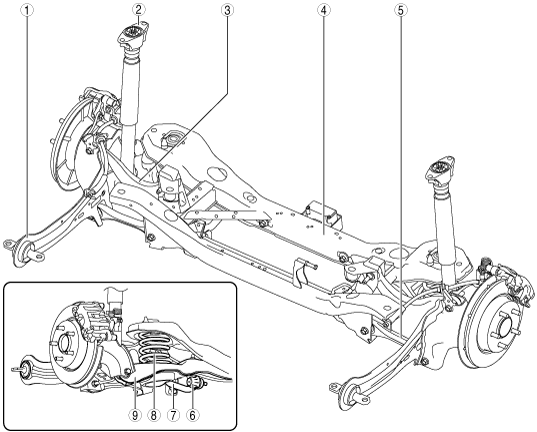 1
2
3
4
5
9
8
7
6