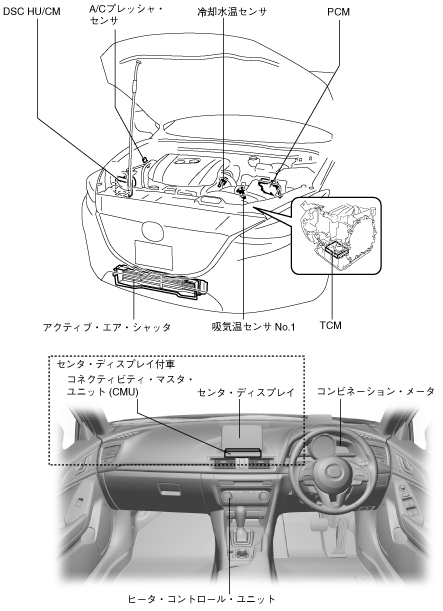 DSC HU/CM

A/Cプレッシャ・センサ

冷却水温センサ

PCM

アクティブ・エア・シャッタ

吸気温センサ No.1

TCM

センタ・ディスプレイ付車

コネクティビティ・マスタ・ユニット (CMU)

センタ・ディスプレイ

コンビネーション・メータ

ヒータ・コントロール・ユニット