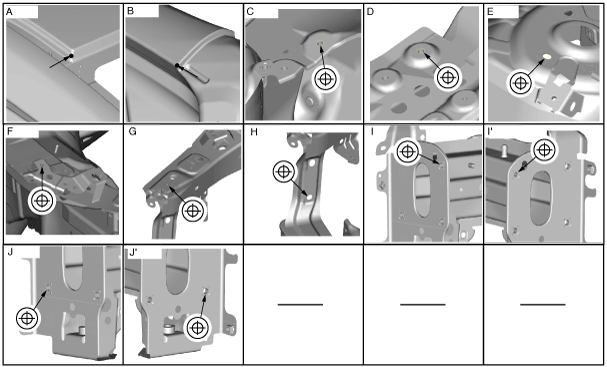 A B C D E

F G H I I'

J J'