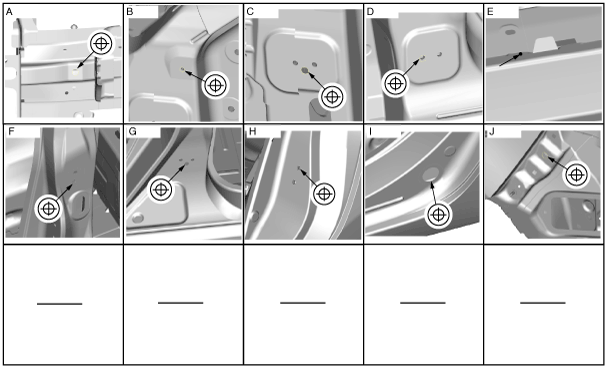 A

B

C

D

E

F

G

H

I

J