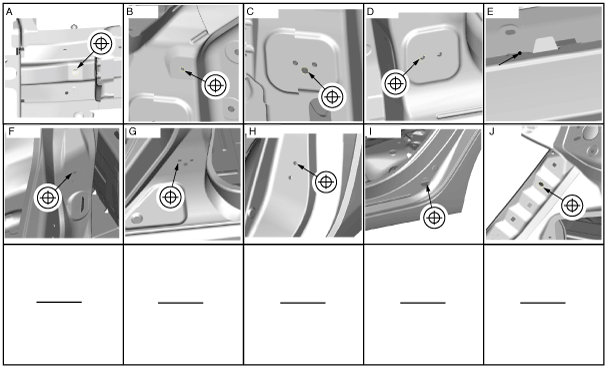 A

B

C

D

E

F

G

H

I

J