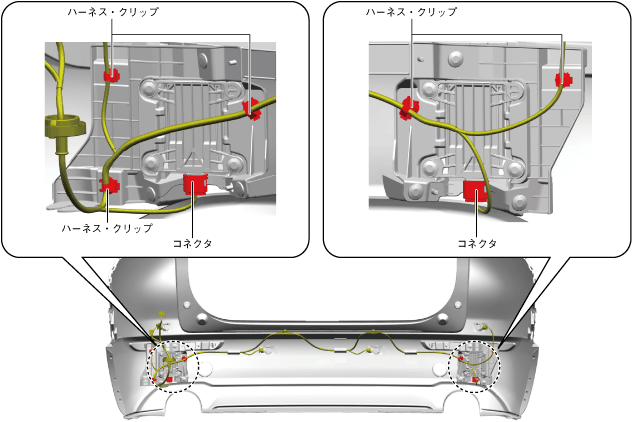 ハーネス・クリップ

ハーネス・クリップ

コネクタ

ハーネス・クリップ

コネクタ