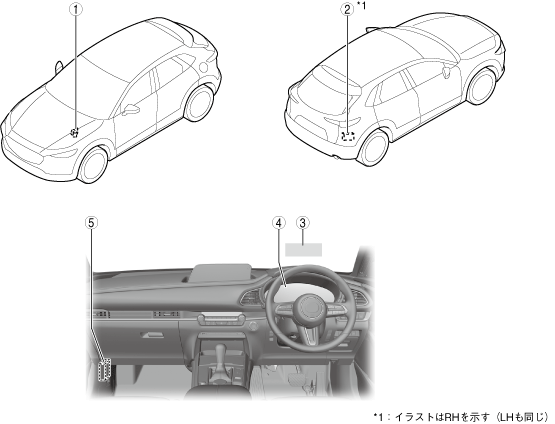 1

2 *1

5

4

3

*1：イラストはRHを示す（LHも同じ）