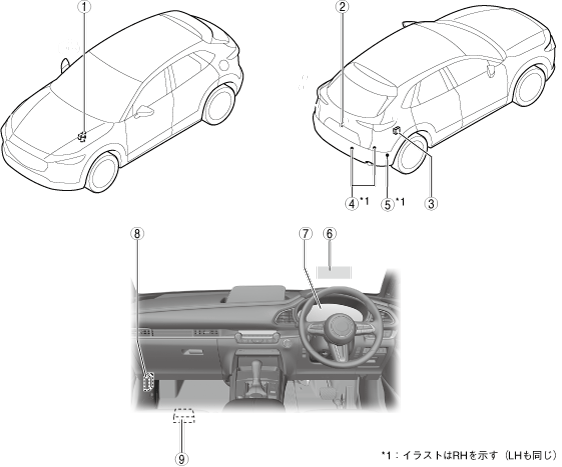 ①

②

④*1 ⑤*1 ③

⑧ ⑦ ⑥

⑨

*1：イラストはRHを示す（LHも同じ）